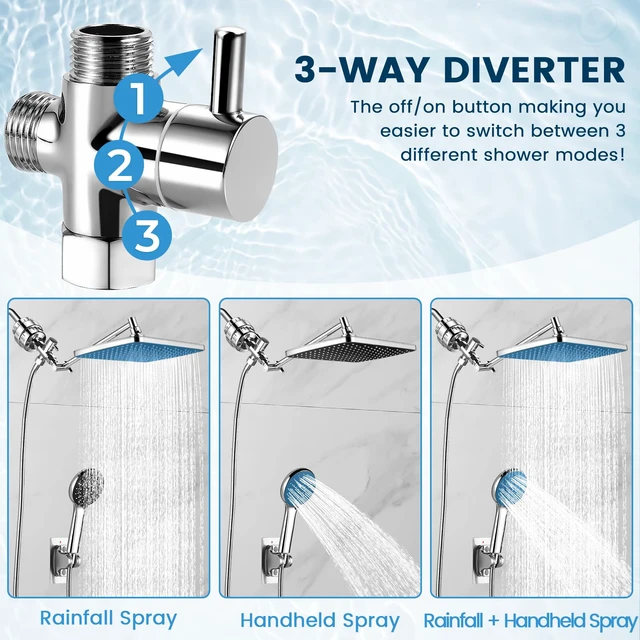 1
2
3

3-WAY DIVERTER

The off/on button making you easier to switch between 3 different shower modes!

Rainfall Spray

Handheld Spray

Rainfall + Handheld Spray