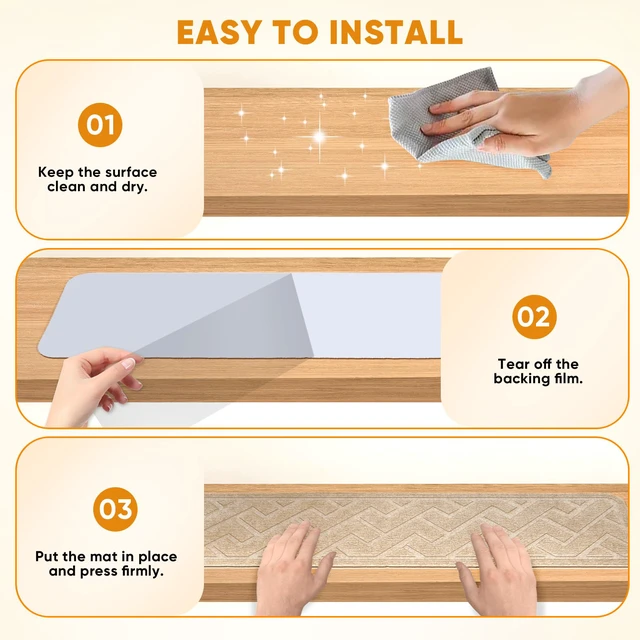 EASY TO INSTALL

01

Keep the surface clean and dry.

02

Tear off the backing film.

03

Put the mat in place and press firmly.