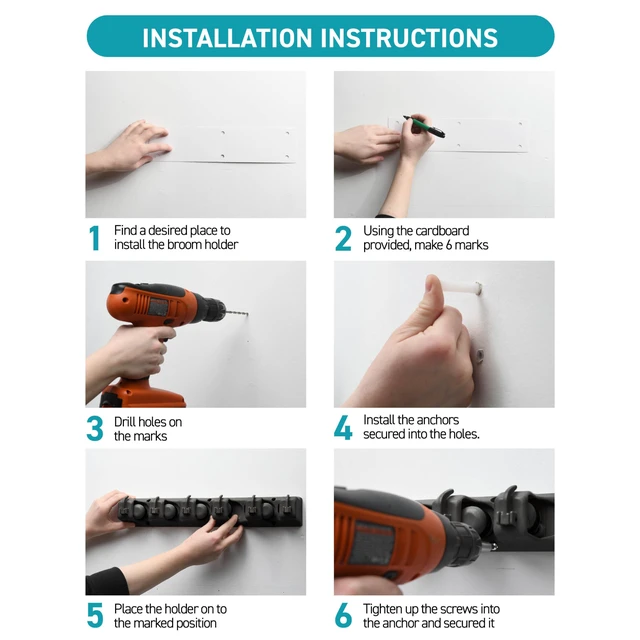 INSTALLATION INSTRUCTIONS

1 Find a desired place to install the broom holder

2 Using the cardboard provided, make 6 marks

3 Drill holes on the marks

4 Install the anchors secured into the holes.

5 Place the holder on to the marked position

6 Tighten up the screws into the anchor and secured it