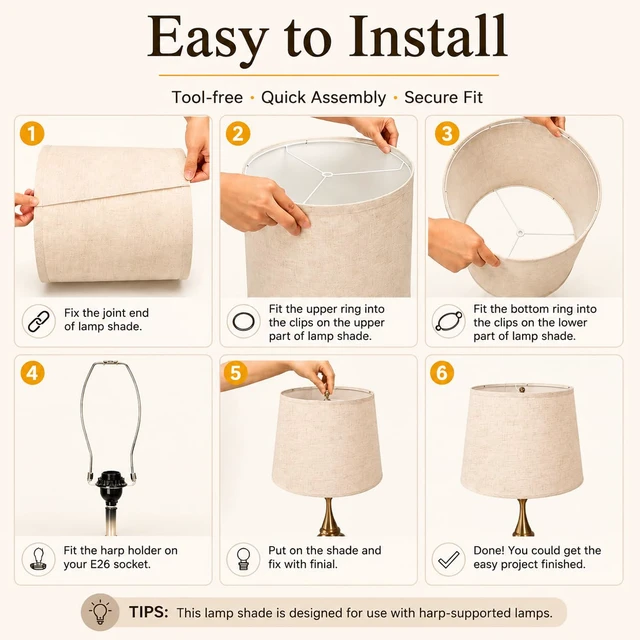 Easy to Install

Tool-free · Quick Assembly · Secure Fit

1

Fix the joint end of lamp shade.

2

Fit the upper ring into the clips on the upper part of lamp shade.

3

Fit the bottom ring into the clips on the lower part of lamp shade.

4

Fit the harp holder on your E26 socket.

5

Put on the shade and fix with finial.

6

Done! You could get the easy project finished.

TIPS: This lamp shade is designed for use with harp-supported lamps.