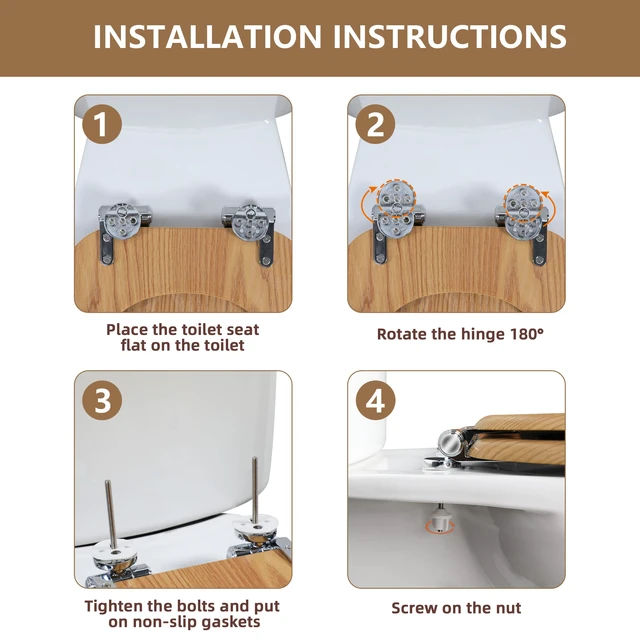 INSTALLATION INSTRUCTIONS

1

Place the toilet seat flat on the toilet

2

Rotate the hinge 180°

3

Tighten the bolts and put on non-slip gaskets

4

Screw on the nut