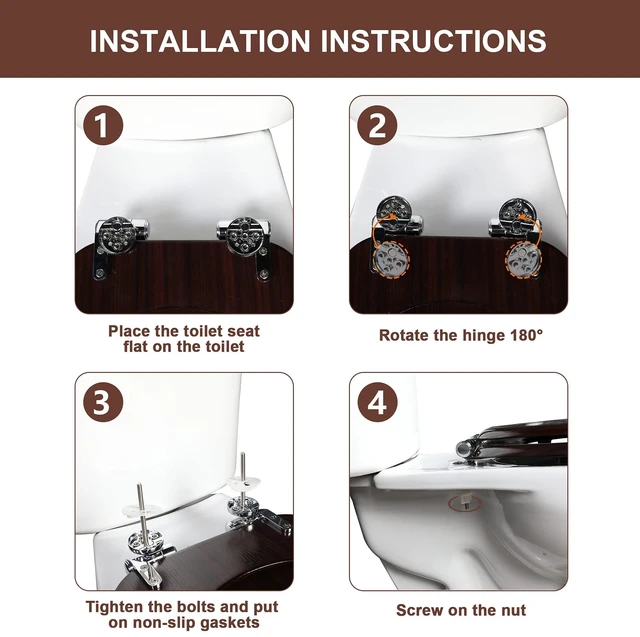 INSTALLATION INSTRUCTIONS

1

Place the toilet seat flat on the toilet

2

Rotate the hinge 180°

3

Tighten the bolts and put on non-slip gaskets

4

Screw on the nut