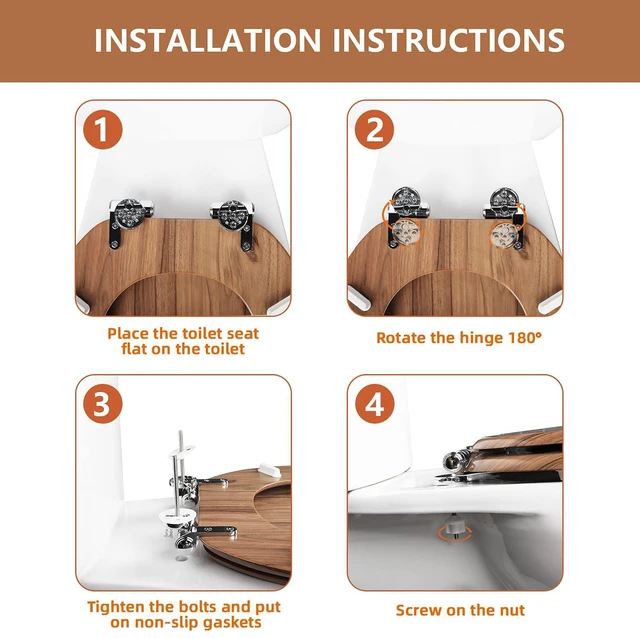 INSTALLATION INSTRUCTIONS

1

Place the toilet seat flat on the toilet

2

Rotate the hinge 180°

3

Tighten the bolts and put on non-slip gaskets

4

Screw on the nut