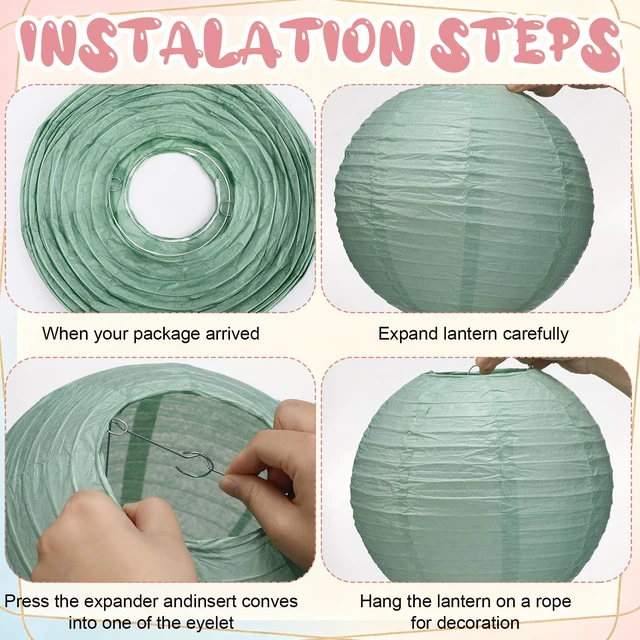 INSTALATION STEPS

When your package arrived

Expand lantern carefully

Press the expander andinsert conves into one of the eyelet

Hang the lantern on a rope for decoration