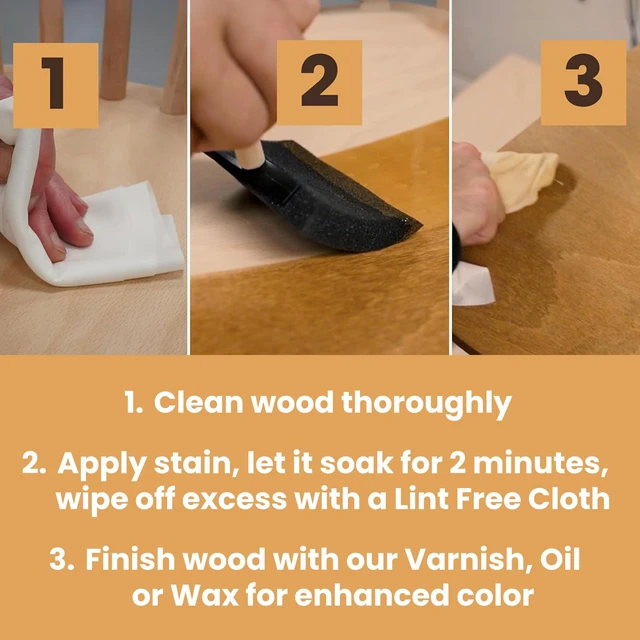 1

2

3

1. Clean wood thoroughly

2. Apply stain, let it soak for 2 minutes, wipe off excess with a Lint Free Cloth

3. Finish wood with our Varnish, Oil or Wax for enhanced color