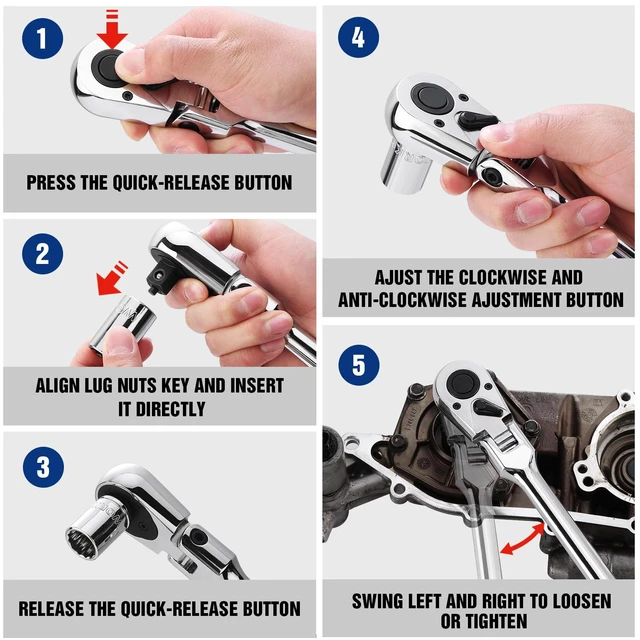 1

PRESS THE QUICK-RELEASE BUTTON

2

ALIGN LUG NUTS KEY AND INSERT IT DIRECTLY

3

RELEASE THE QUICK-RELEASE BUTTON

4

AJUST THE CLOCKWISE AND ANTI-CLOCKWISE AJUSTMENT BUTTON

5

SWING LEFT AND RIGHT TO LOOSEN OR TIGHTEN