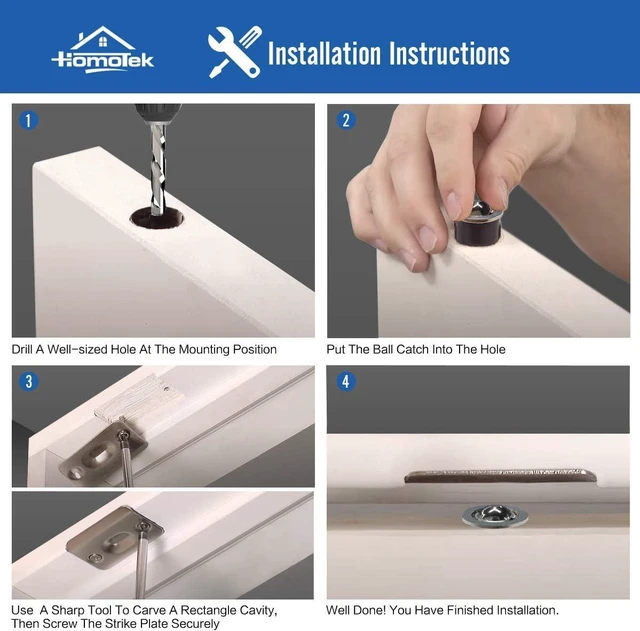 HomoTek

Installation Instructions

1

Drill A Well-sized Hole At The Mounting Position

2

Put The Ball Catch Into The Hole

3

Use A Sharp Tool To Carve A Rectangle Cavity, Then Screw The Strike Plate Securely

4

Well Done! You Have Finished Installation.