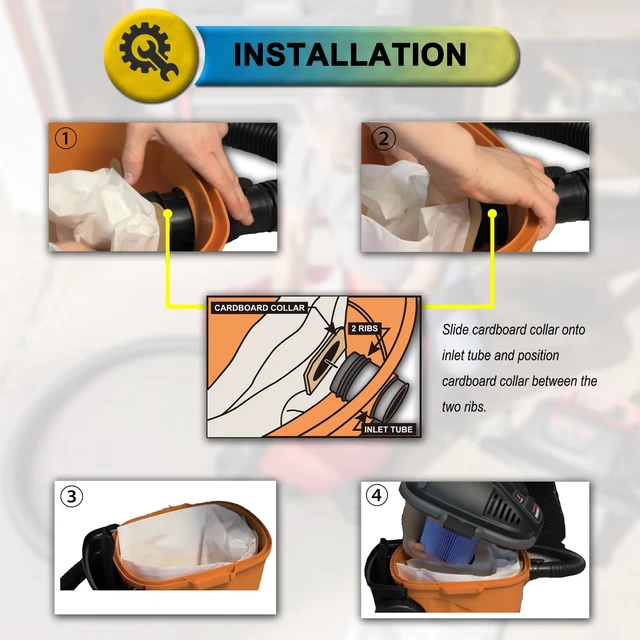 INSTALLATION

1

2

CARDBOARD COLLAR

2 RIBS

INLET TUBE

Slide cardboard collar onto inlet tube and position cardboard collar between the two ribs.

3

4