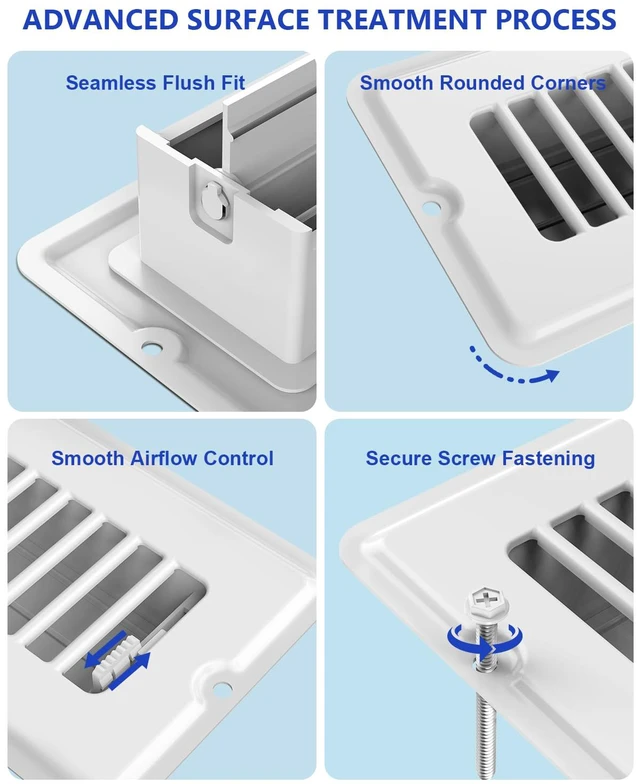 ADVANCED SURFACE TREATMENT PROCESS

Seamless Flush Fit

Smooth Rounded Corners

Smooth Airflow Control

Secure Screw Fastening