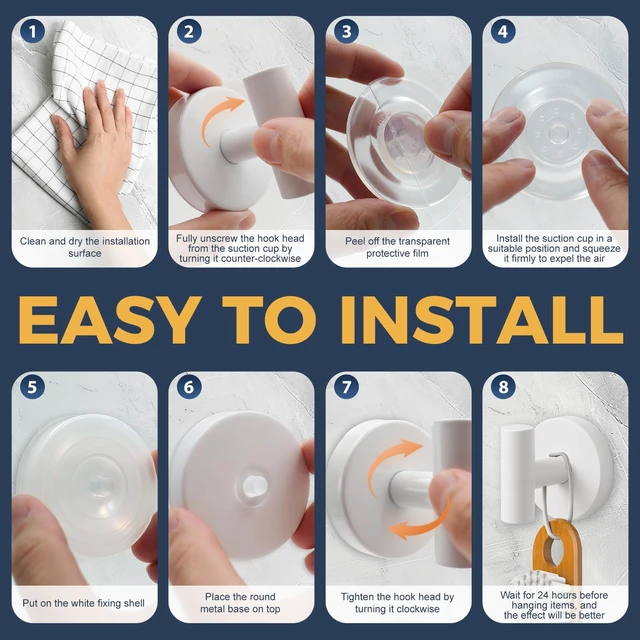 1
Clean and dry the installation surface

2
Fully unscrew the hook head from the suction cup by turning it counter-clockwise

3
Peel off the transparent protective film

4
Install the suction cup in a suitable position and squeeze it firmly to expel the air

EASY TO INSTALL

5
Put on the white fixing shell

6
Place the round metal base on top

7
Tighten the hook head by turning it clockwise

8
Wait for 24 hours before hanging items, and the effect will be better