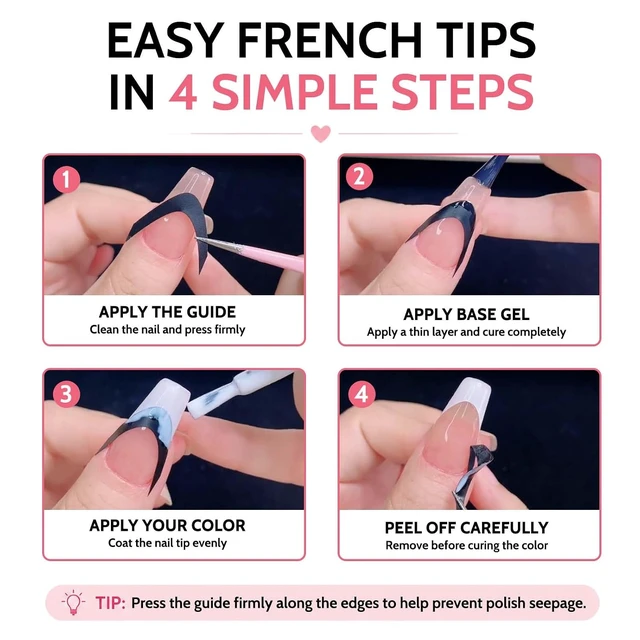 EASY FRENCH TIPS IN 4 SIMPLE STEPS

1

APPLY THE GUIDE
Clean the nail and press firmly

2

APPLY BASE GEL
Apply a thin layer and cure completely

3

APPLY YOUR COLOR
Coat the nail tip evenly

4

PEEL OFF CAREFULLY
Remove before curing the color

TIP: Press the guide firmly along the edges to help prevent polish seepage.