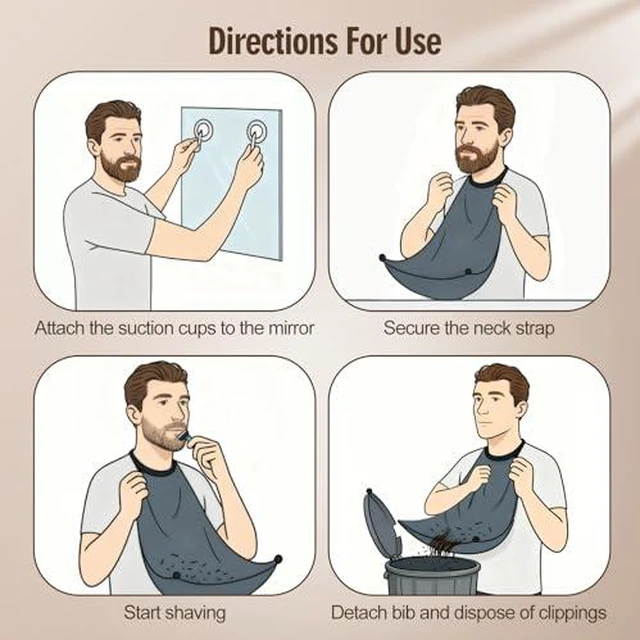 Directions For Use

Attach the suction cups to the mirror

Secure the neck strap

Start shaving

Detach bib and dispose of clippings