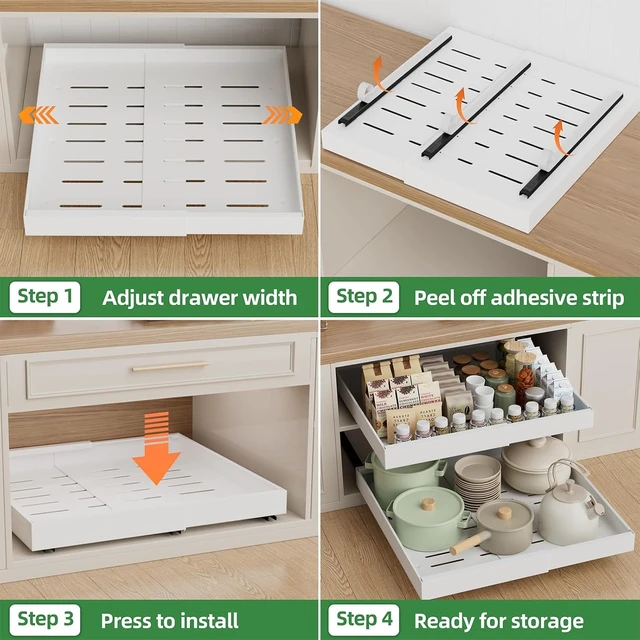 Step 1 Adjust drawer width

Step 2 Peel off adhesive strip

Step 3 Press to install

Step 4 Ready for storage