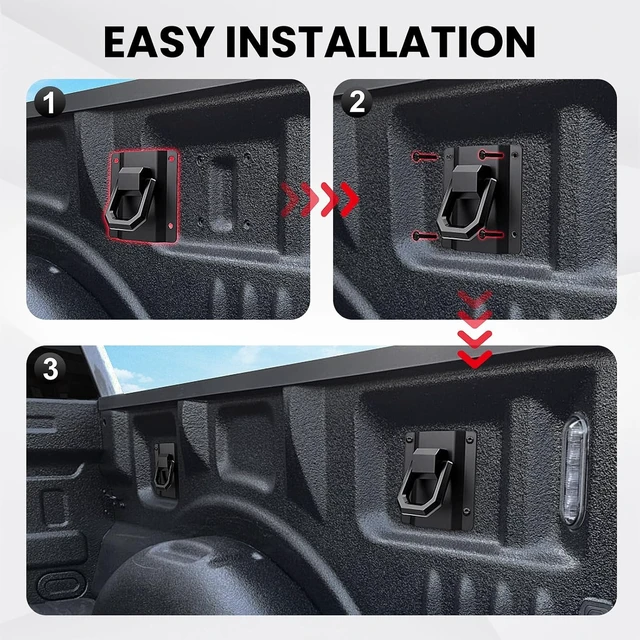 EASY INSTALLATION

1

2

3