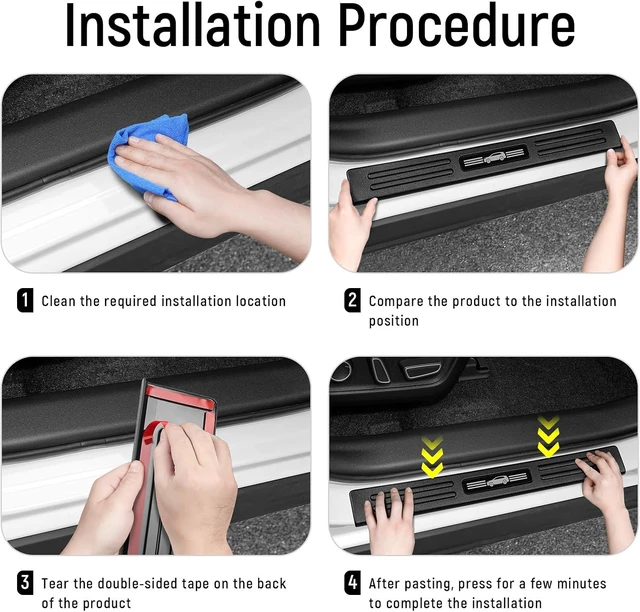 Installation Procedure

1 Clean the required installation location

2 Compare the product to the installation position

3 Tear the double-sided tape on the back of the product

4 After pasting, press for a few minutes to complete the installation