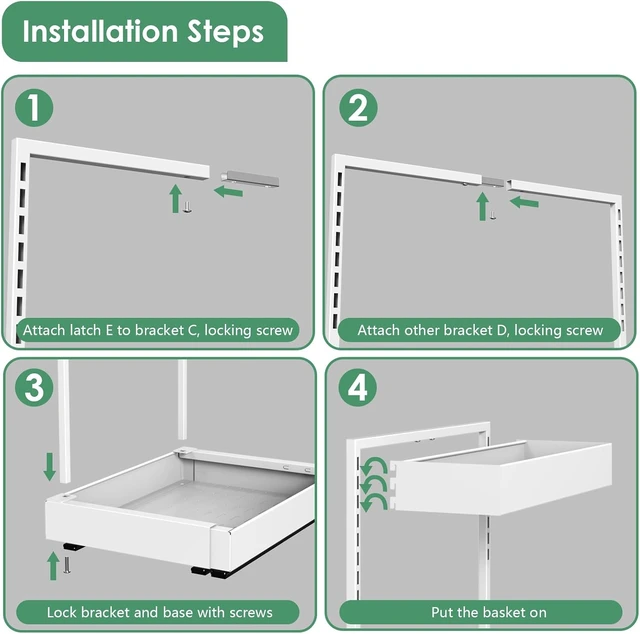 Installation Steps

1

Attach latch E to bracket C, locking screw

2

Attach other bracket D, locking screw

3

Lock bracket and base with screws

4

Put the basket on