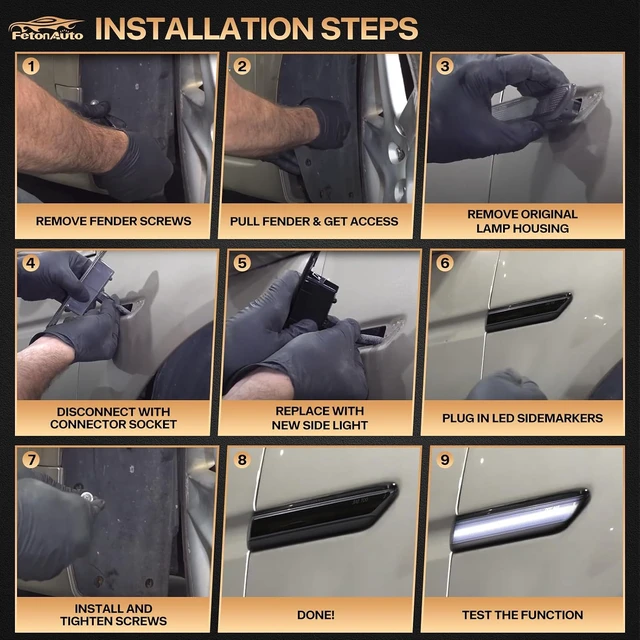 FetonAuto INSTALLATION STEPS

1
REMOVE FENDER SCREWS

2
PULL FENDER & GET ACCESS

3
REMOVE ORIGINAL LAMP HOUSING

4
DISCONNECT WITH CONNECTOR SOCKET

5
REPLACE WITH NEW SIDE LIGHT

6
PLUG IN LED SIDEMARKERS

7
INSTALL AND TIGHTEN SCREWS

8
DONE!

9
TEST THE FUNCTION