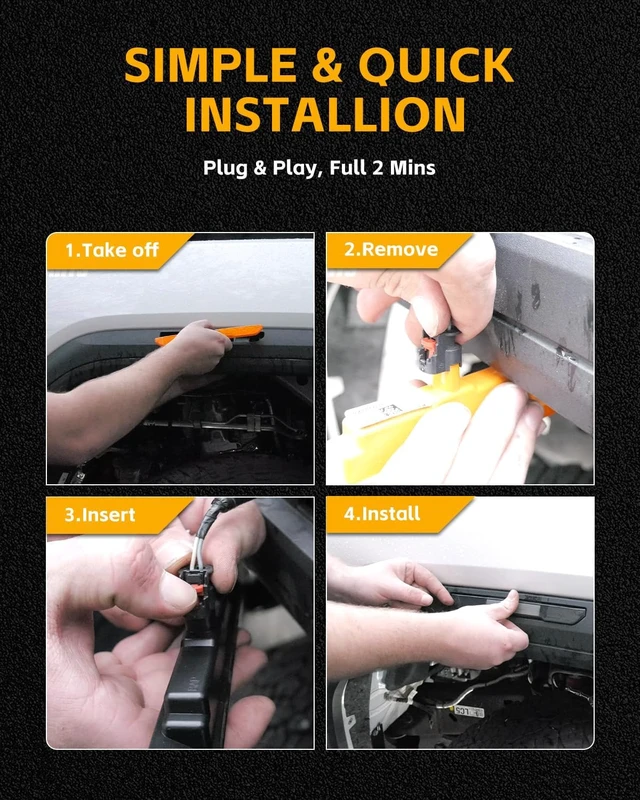 SIMPLE & QUICK INSTALLION

Plug & Play, Full 2 Mins

1.Take off

2.Remove

3.Insert

4.Install