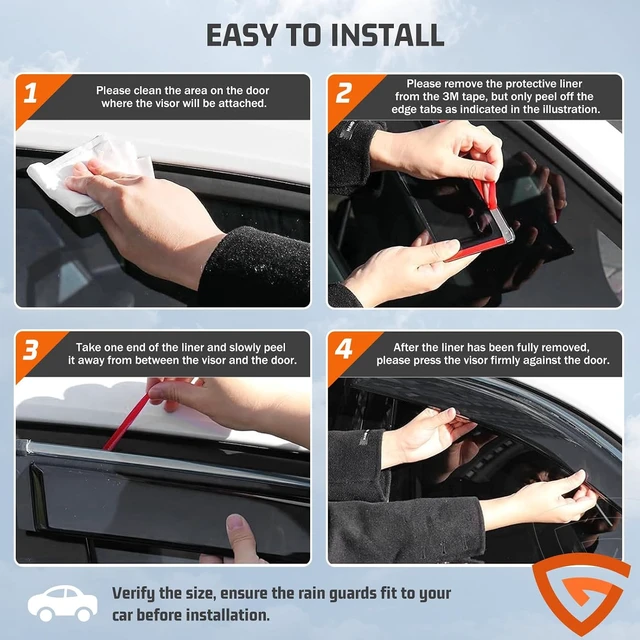 EASY TO INSTALL

1 Please clean the area on the door where the visor will be attached.

2 Please remove the protective liner from the 3M tape, but only peel off the edge tabs as indicated in the illustration.

3 Take one end of the liner and slowly peel it away from between the visor and the door.

4 After the liner has been fully removed, please press the visor firmly against the door.

Verify the size, ensure the rain guards fit to your car before installation.