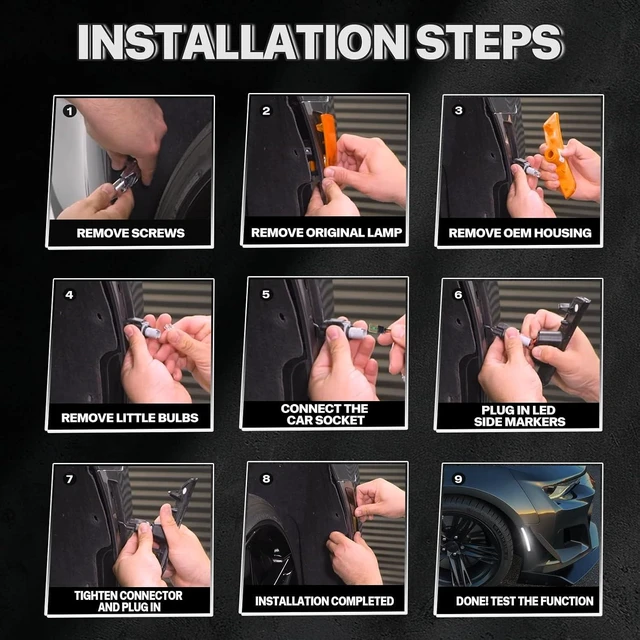 INSTALLATION STEPS

1
REMOVE SCREWS

2
REMOVE ORIGINAL LAMP

3
REMOVE OEM HOUSING

4
REMOVE LITTLE BULBS

5
CONNECT THE CAR SOCKET

6
PLUG IN LED SIDE MARKERS

7
TIGHTEN CONNECTOR AND PLUG IN

8
INSTALLATION COMPLETED

9
DONE! TEST THE FUNCTION