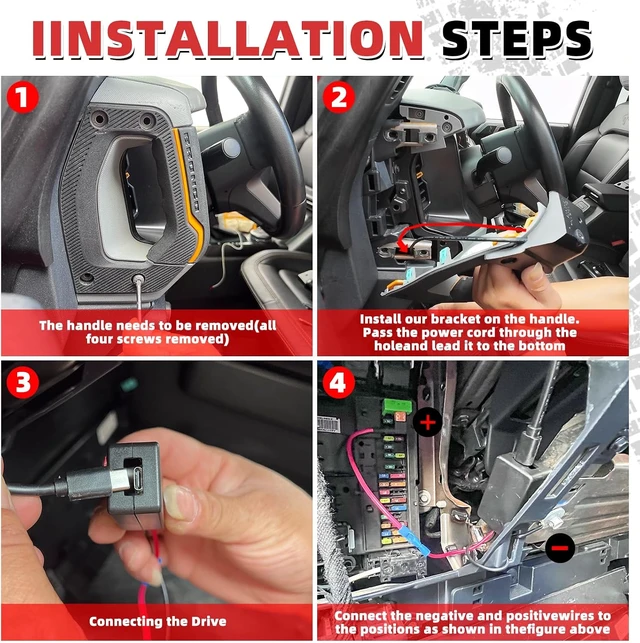 IINSTALLATION STEPS

1

BRONCO

The handle needs to be removed(all four screws removed)

2

Install our bracket on the handle. Pass the power cord through the holeand lead it to the bottom

3

Connecting the Drive

4

+

−

Connect the negative and positivewires to the positions as shown in thefigure above