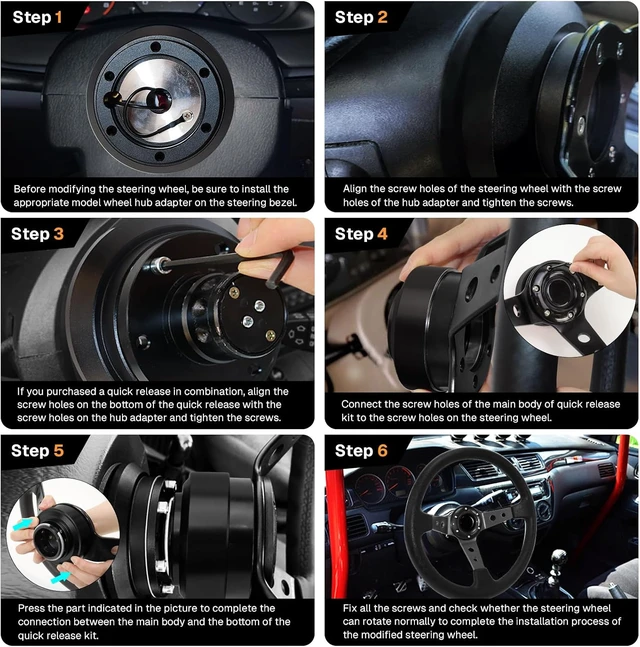 Step 1

Before modifying the steering wheel, be sure to install the appropriate model wheel hub adapter on the steering bezel.

Step 2

Align the screw holes of the steering wheel with the screw holes of the hub adapter and tighten the screws.

Step 3

If you purchased a quick release in combination, align the screw holes on the bottom of the quick release with the screw holes on the hub adapter and tighten the screws.

Step 4

Connect the screw holes of the main body of quick release kit to the screw holes on the steering wheel.

Step 5

Press the part indicated in the picture to complete the connection between the main body and the bottom of the quick release kit.

Step 6

Fix all the screws and check whether the steering wheel can rotate normally to complete the installation process of the modified steering wheel.