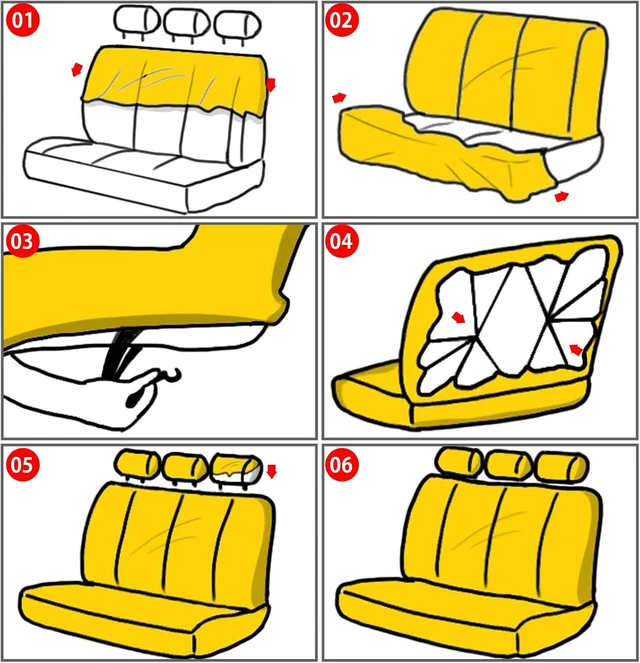 01

02

03

04

05

06