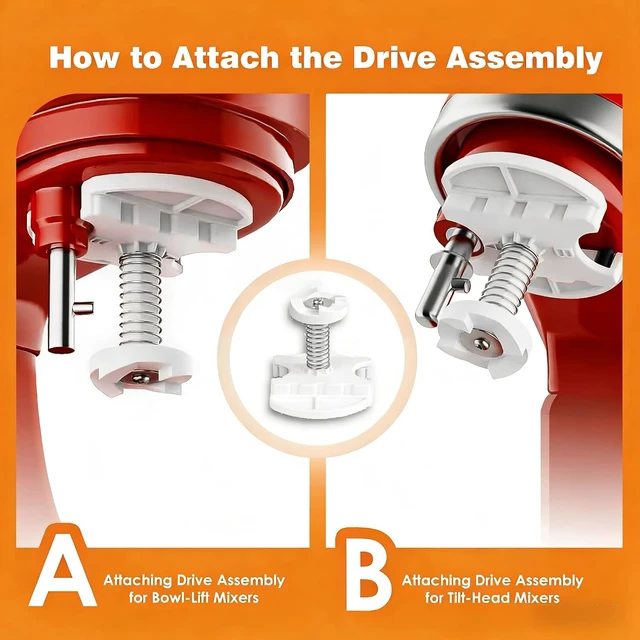 How to Attach the Drive Assembly

A Attaching Drive Assembly for Bowl-Lift Mixers

B Attaching Drive Assembly for Tilt-Head Mixers