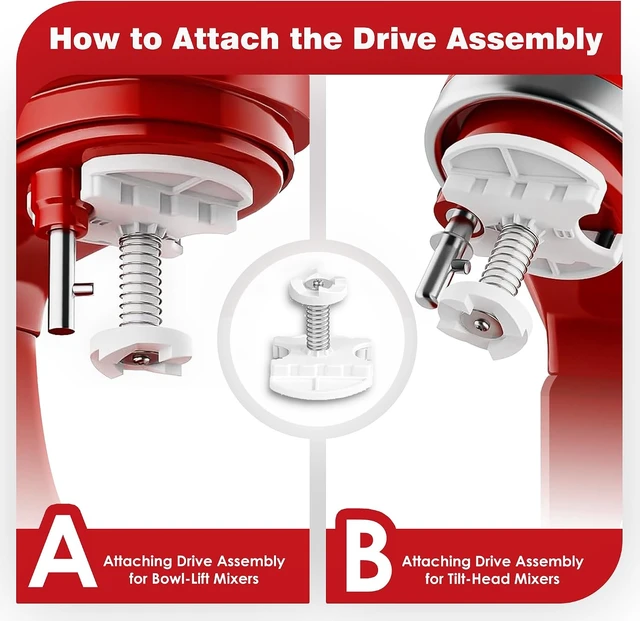 How to Attach the Drive Assembly

A
Attaching Drive Assembly for Bowl-Lift Mixers

B
Attaching Drive Assembly for Tilt-Head Mixers