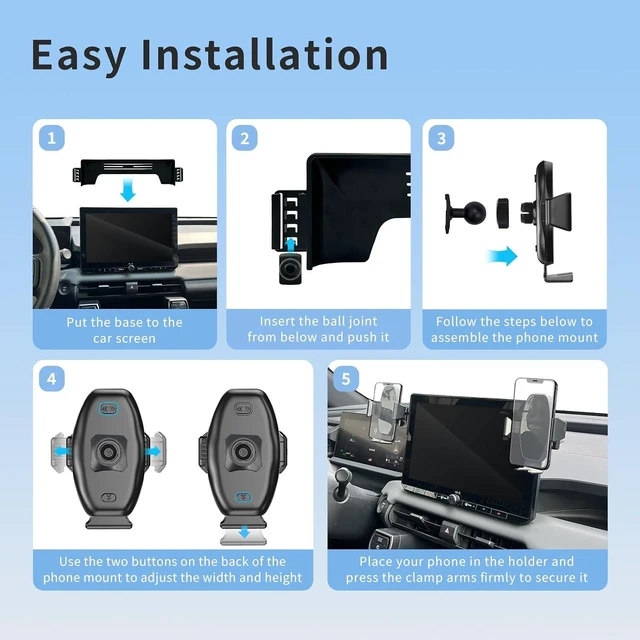 Easy Installation

1

Put the base to the car screen

2

Insert the ball joint from below and push it

3

Follow the steps below to assemble the phone mount

4

Use the two buttons on the back of the phone mount to adjust the width and height

5

Place your phone in the holder and press the clamp arms firmly to secure it