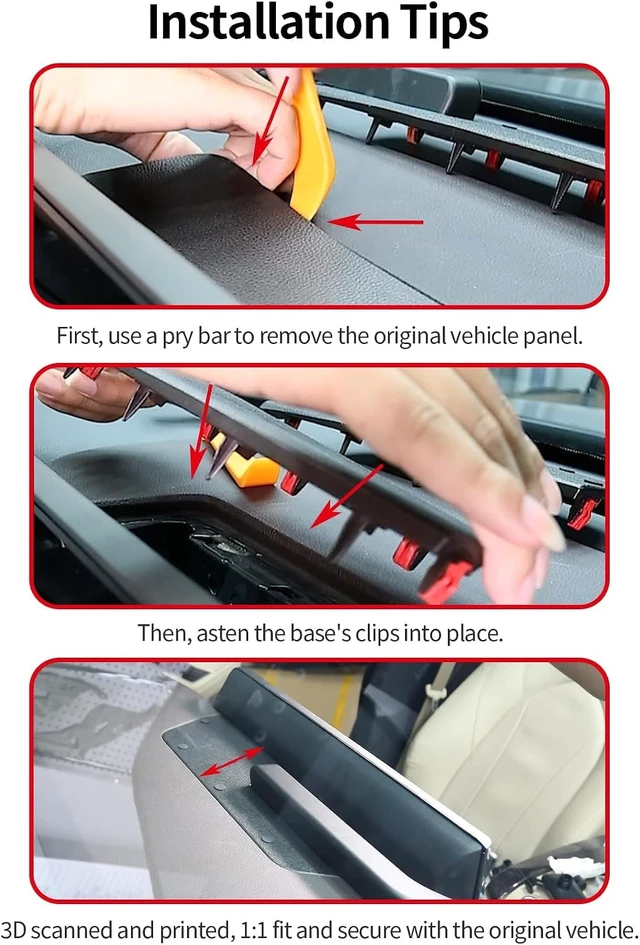 Installation Tips

First, use a pry bar to remove the original vehicle panel.

Then, asten the base's clips into place.

3D scanned and printed, 1:1 fit and secure with the original vehicle.