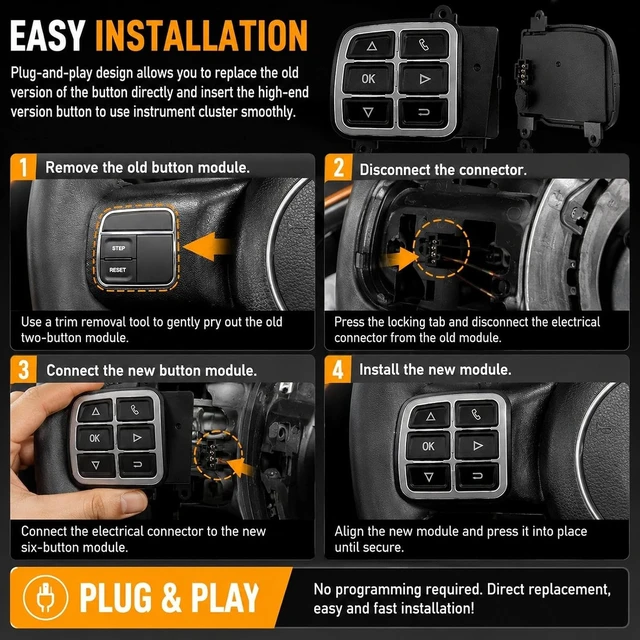 EASY INSTALLATION

Plug-and-play design allows you to replace the old version of the button directly and insert the high-end version button to use instrument cluster smoothly.

OK

1 Remove the old button module.

STEP
RESET

Use a trim removal tool to gently pry out the old two-button module.

2 Disconnect the connector.

Press the locking tab and disconnect the electrical connector from the old module.

3 Connect the new button module.

OK

Connect the electrical connector to the new six-button module.

4 Install the new module.

OK

Align the new module and press it into place until secure.

PLUG & PLAY

No programming required. Direct replacement, easy and fast installation!