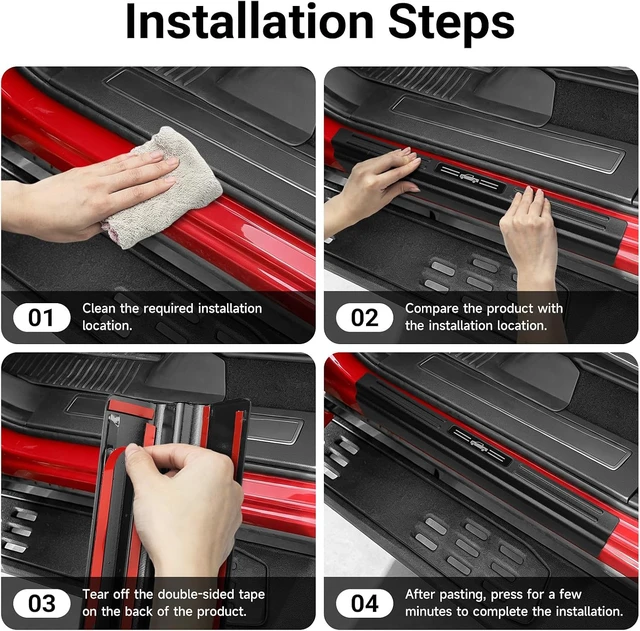 Installation Steps

01 Clean the required installation location.

02 Compare the product with the installation location.

03 Tear off the double-sided tape on the back of the product.

04 After pasting, press for a few minutes to complete the installation.