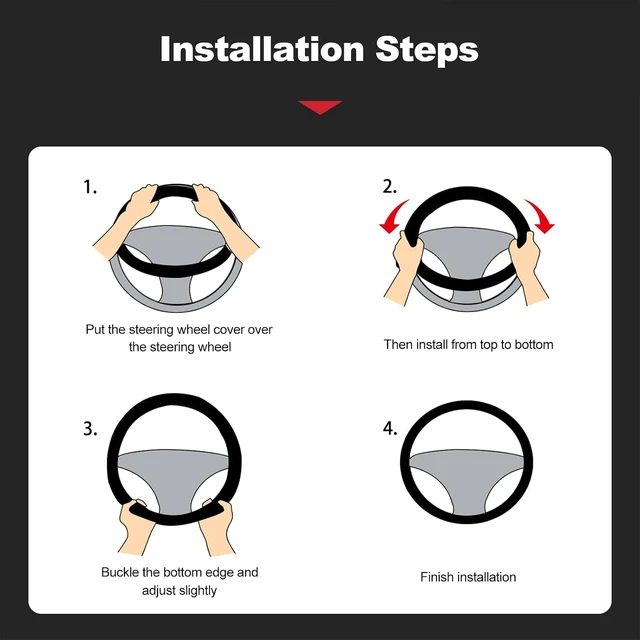 Installation Steps

1.

Put the steering wheel cover over the steering wheel

2.

Then install from top to bottom

3.

Buckle the bottom edge and adjust slightly

4.

Finish installation