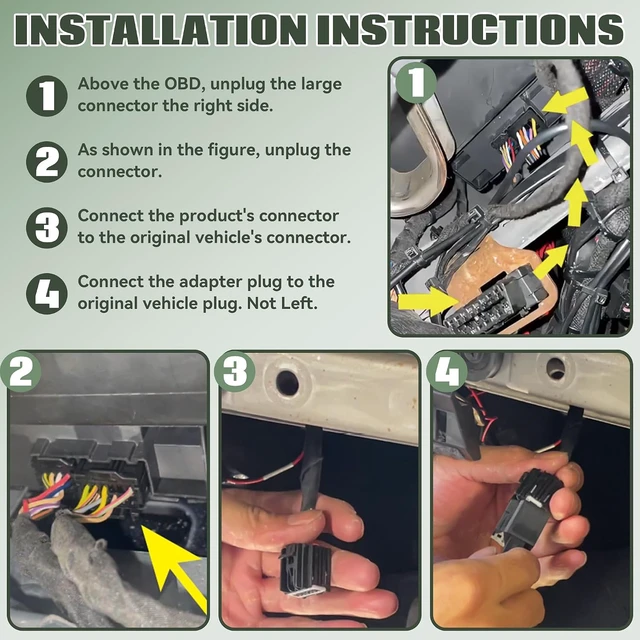 INSTALLATION INSTRUCTIONS

1 Above the OBD, unplug the large connector the right side.

2 As shown in the figure, unplug the connector.

3 Connect the product's connector to the original vehicle's connector.

4 Connect the adapter plug to the original vehicle plug. Not Left.

1

2

3

4