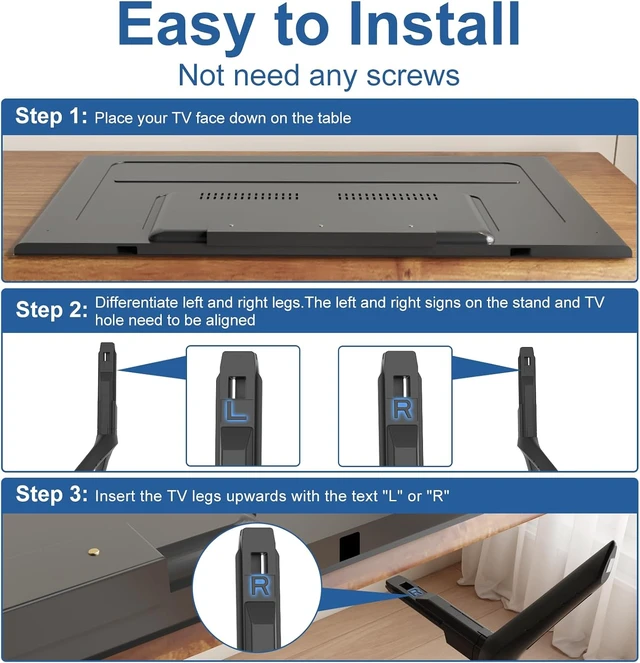 Easy to Install
Not need any screws

Step 1: Place your TV face down on the table

Step 2: Differentiate left and right legs.The left and right signs on the stand and TV hole need to be aligned

L

R

Step 3: Insert the TV legs upwards with the text "L" or "R"

R

R