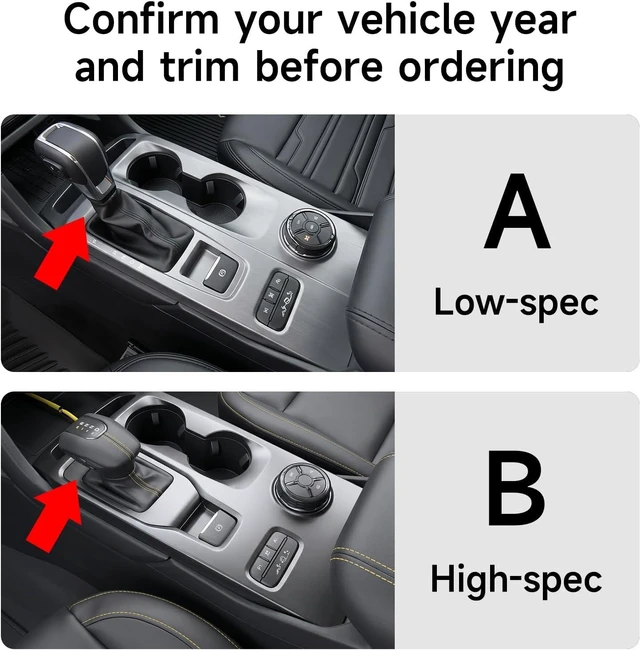 Confirm your vehicle year and trim before ordering

A

Low-spec

B

High-spec