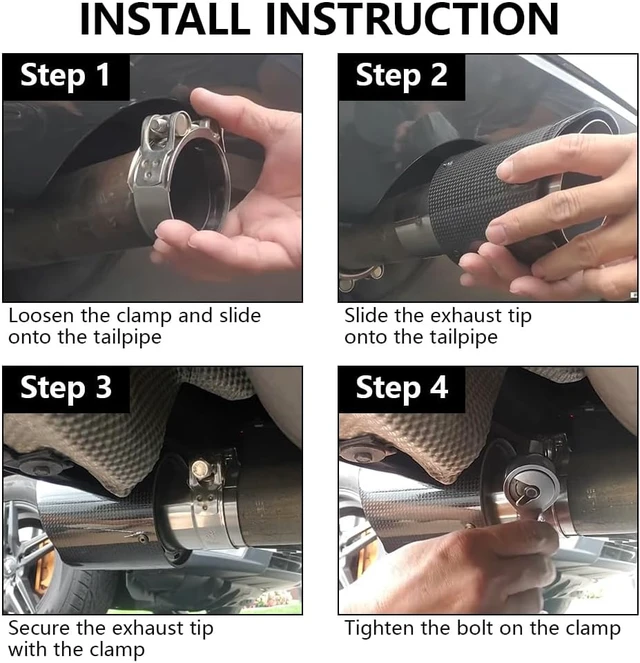 INSTALL INSTRUCTION

Step 1

Loosen the clamp and slide onto the tailpipe

Step 2

Slide the exhaust tip onto the tailpipe

Step 3

Secure the exhaust tip with the clamp

Step 4

Tighten the bolt on the clamp