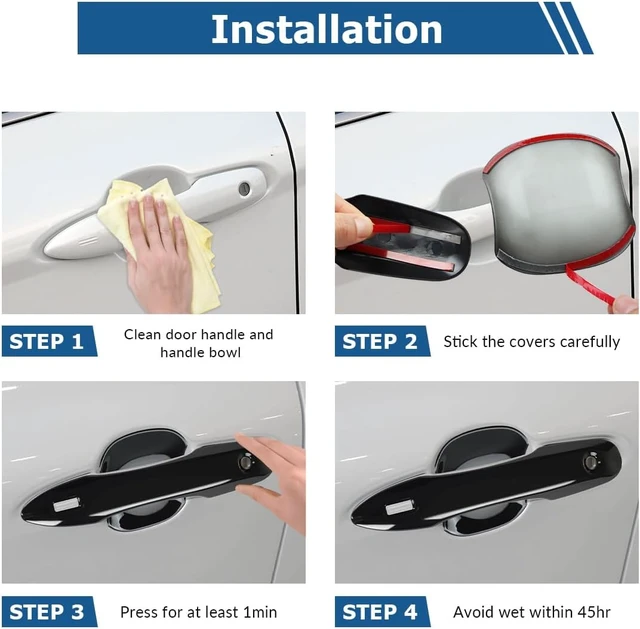 Installation

STEP 1 Clean door handle and handle bowl

STEP 2 Stick the covers carefully

STEP 3 Press for at least 1min

STEP 4 Avoid wet within 45hr