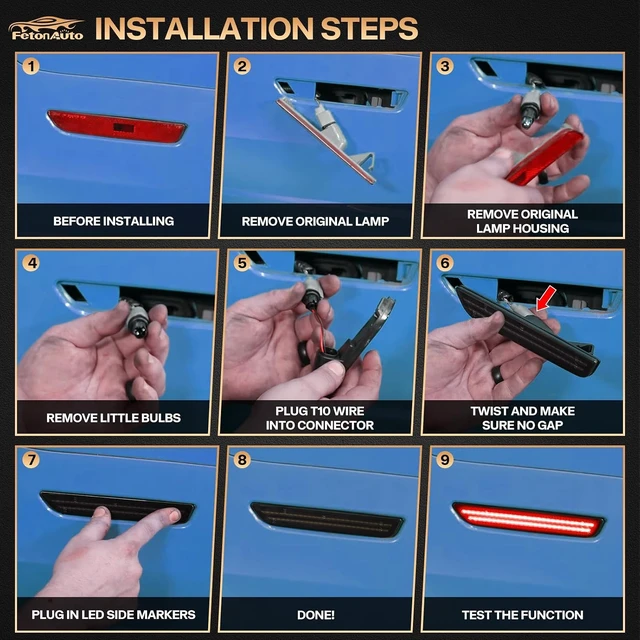 FetonAuto INSTALLATION STEPS

1
BEFORE INSTALLING

2
REMOVE ORIGINAL LAMP

3
REMOVE ORIGINAL LAMP HOUSING

4
REMOVE LITTLE BULBS

5
PLUG T10 WIRE INTO CONNECTOR

6
TWIST AND MAKE SURE NO GAP

7
PLUG IN LED SIDE MARKERS

8
DONE!

9
TEST THE FUNCTION