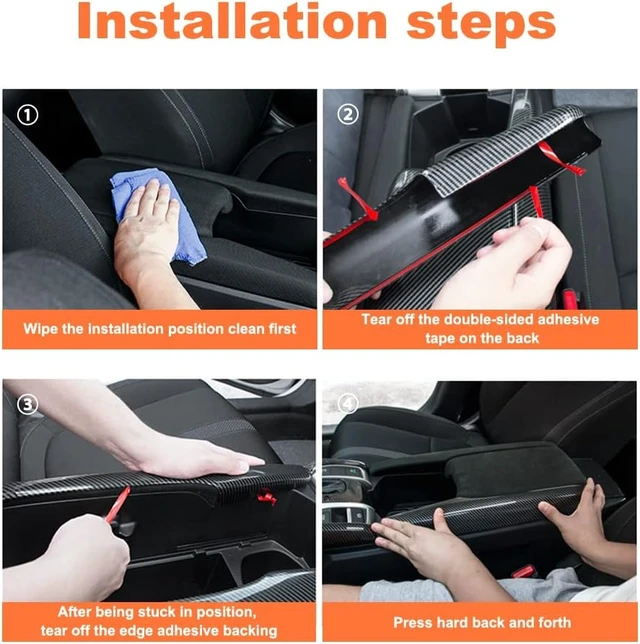 Installation steps

①

Wipe the installation position clean first

②

Tear off the double-sided adhesive tape on the back

③

After being stuck in position, tear off the edge adhesive backing

④

Press hard back and forth