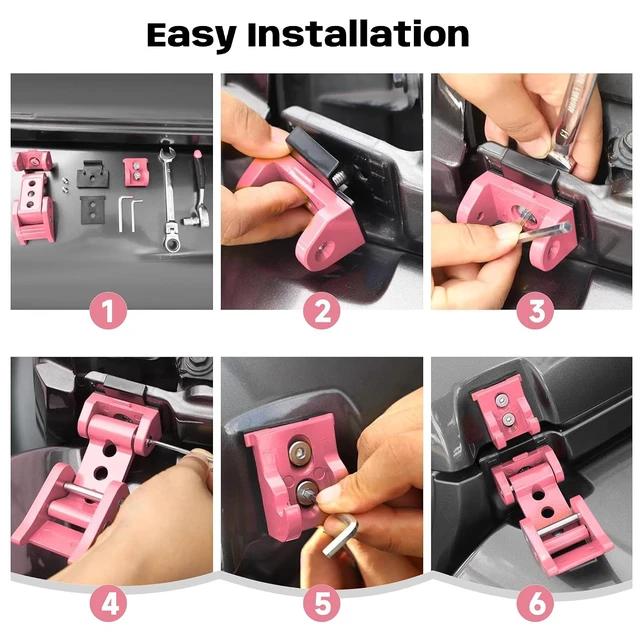 Easy Installation

1

2

3

4

5

6