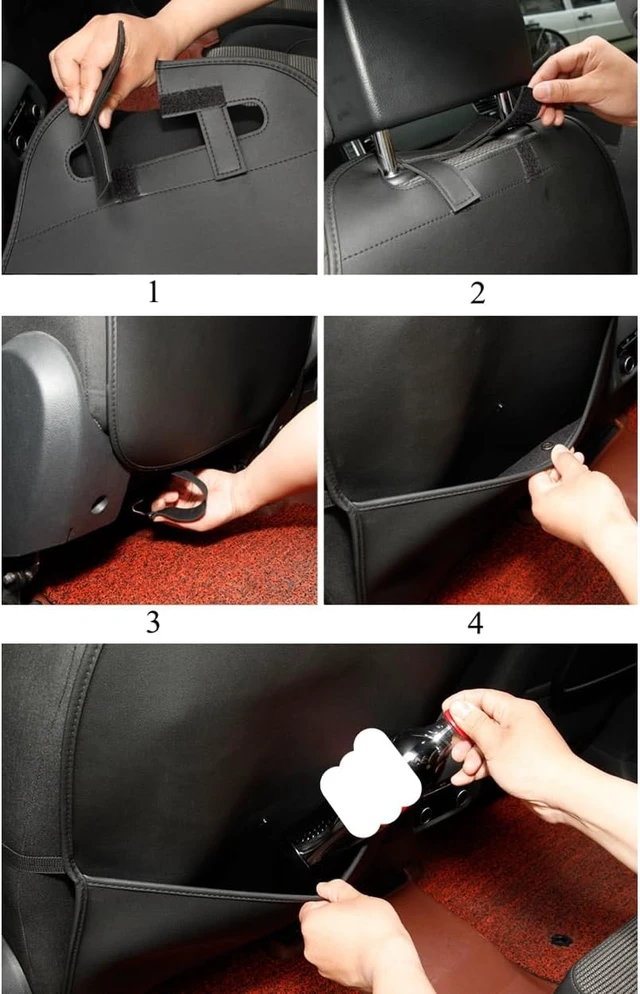 1

2

3

4