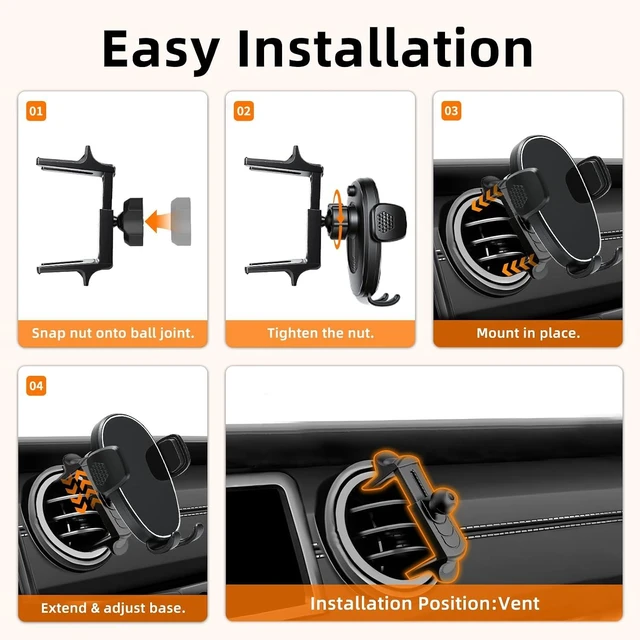 Easy Installation

01

Snap nut onto ball joint.

02

Tighten the nut.

03

Mount in place.

04

Extend & adjust base.

Installation Position:Vent