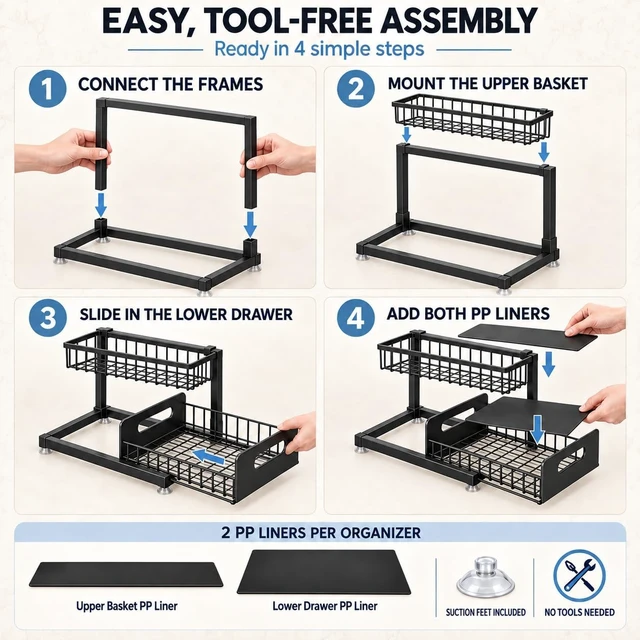 EASY, TOOL-FREE ASSEMBLY

Ready in 4 simple steps

1 CONNECT THE FRAMES

2 MOUNT THE UPPER BASKET

3 SLIDE IN THE LOWER DRAWER

4 ADD BOTH PP LINERS

2 PP LINERS PER ORGANIZER

Upper Basket PP Liner

Lower Drawer PP Liner

SUCTION FEET INCLUDED

NO TOOLS NEEDED