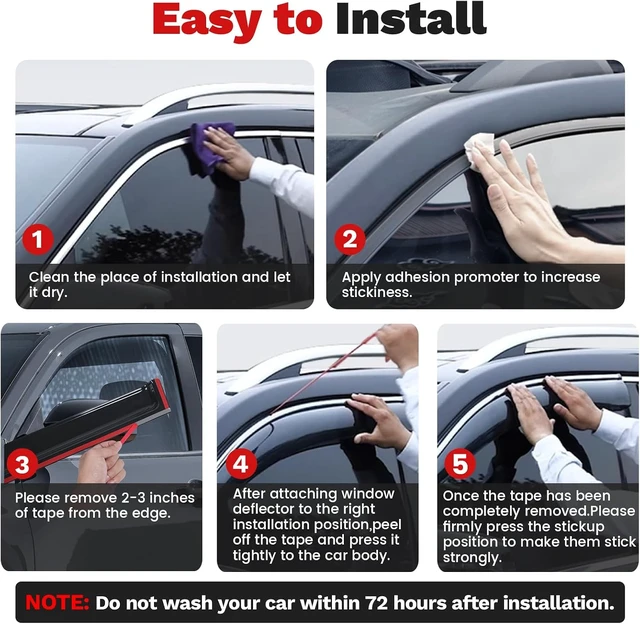 Easy to Install

1
Clean the place of installation and let it dry.

2
Apply adhesion promoter to increase stickiness.

3
Please remove 2-3 inches of tape from the edge.

4
After attaching window deflector to the right installation position,peel off the tape and press it tightly to the car body.

5
Once the tape has been completely removed.Please firmly press the stickup position to make them stick strongly.

NOTE: Do not wash your car within 72 hours after installation.