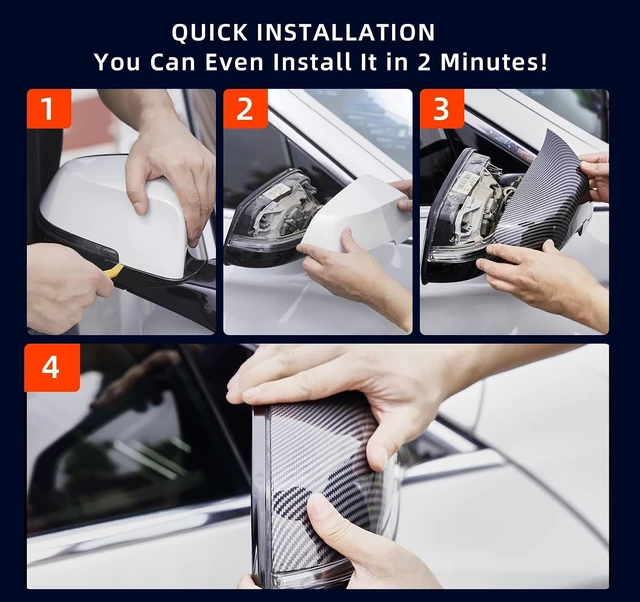 QUICK INSTALLATION
You Can Even Install It in 2 Minutes!

1

2

3

4