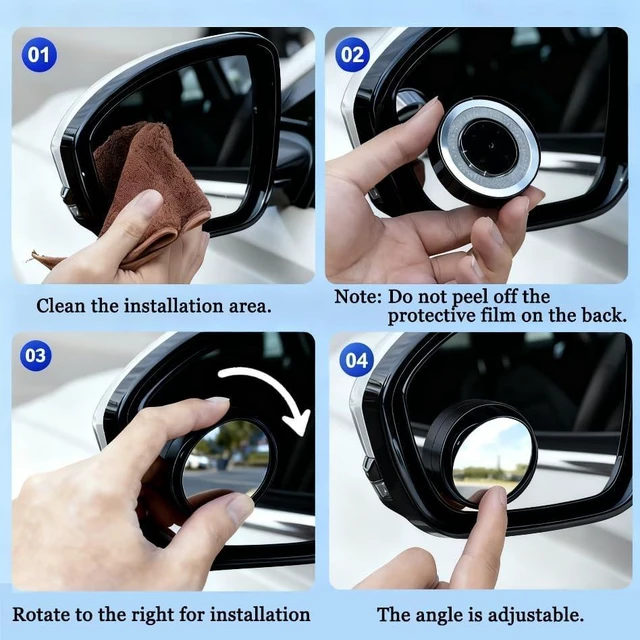 01

Clean the installation area.

02

Note: Do not peel off the protective film on the back.

03

Rotate to the right for installation

04

The angle is adjustable.