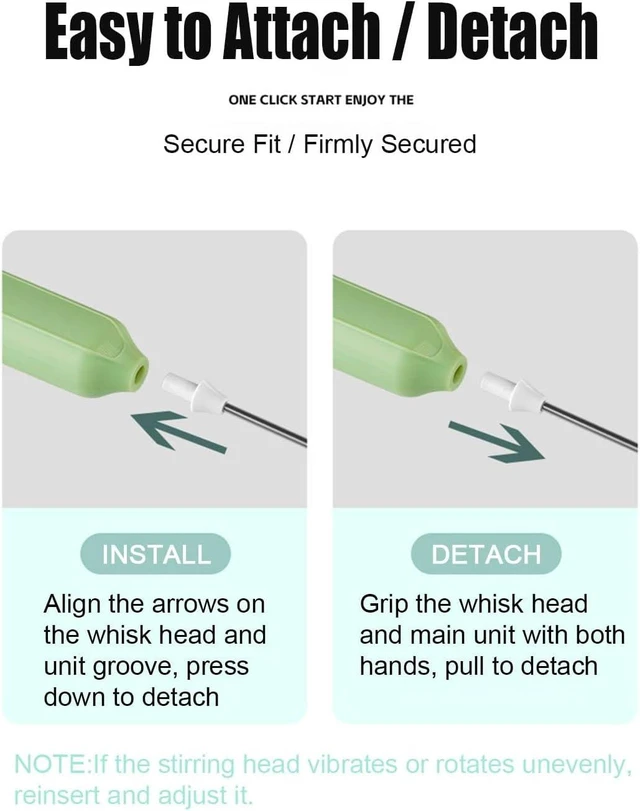 Easy to Attach / Detach

ONE CLICK START ENJOY THE

Secure Fit / Firmly Secured

INSTALL

Align the arrows on the whisk head and unit groove, press down to detach

DETACH

Grip the whisk head and main unit with both hands, pull to detach

NOTE:If the stirring head vibrates or rotates unevenly, reinsert and adjust it.