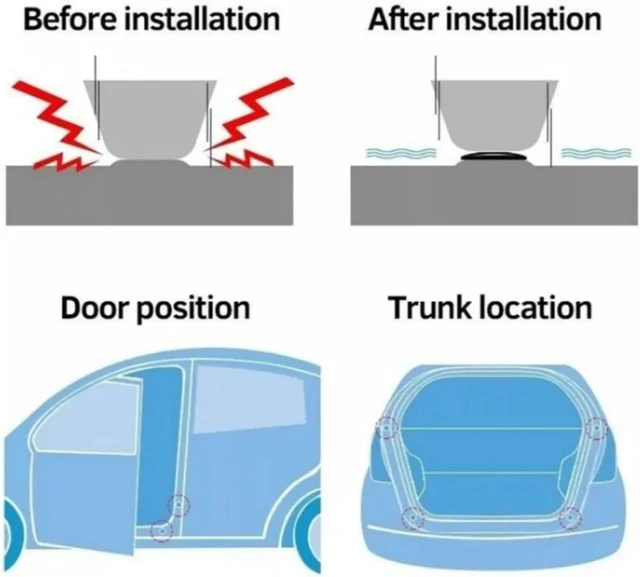 Before installation

After installation

Door position

Trunk location